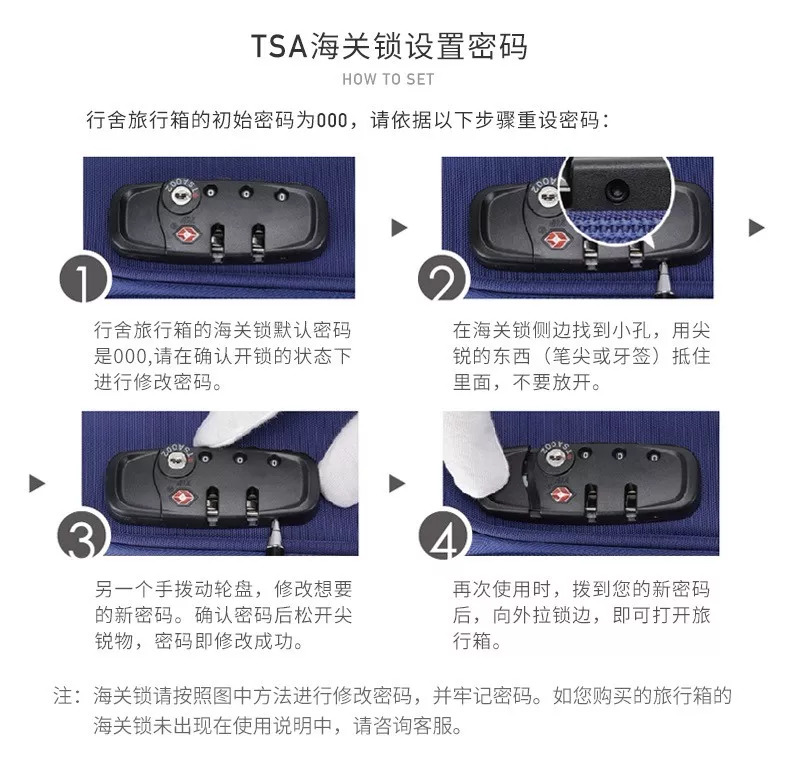 TSA海关锁设置密码

HOW TO SET

行舍旅行箱的初始密码为000，请依据以下步骤重设密码：

TSA002

1

行舍旅行箱的海关锁默认密码是000,请在确认开锁的状态下进行修改密码。

2

在海关锁侧边找到小孔，用尖锐的东西（笔尖或牙签）抵住里面，不要放开。

TSA002

3

另一个手拨动轮盘，修改想要的新密码。确认密码后松开尖锐物，密码即修改成功。

TSA002

4

再次使用时，拨到您的新密码后，向外拉锁边，即可打开旅行箱。

注：海关锁请按照图中方法进行修改密码，并牢记密码。如您购买的旅行箱的海关锁未出现在使用说明中，请咨询客服。