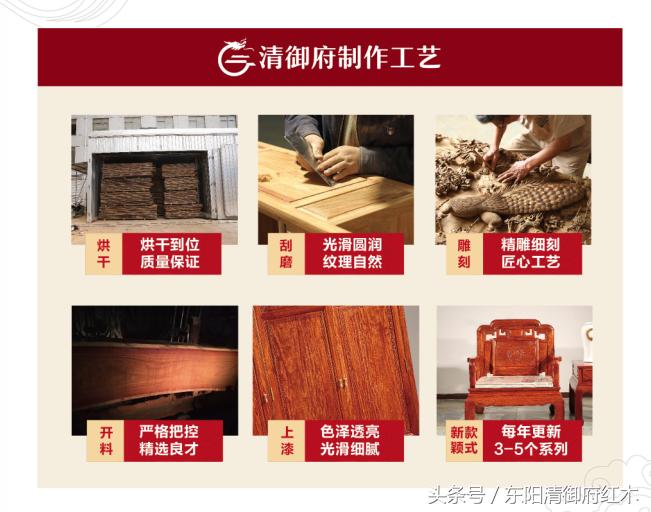 清御府制作工艺

烘干 烘干到位 质量保证

刮磨 光滑圆润 纹理自然

雕刻 精雕细刻 匠心工艺

开料 严格把控 精选良才

上漆 色泽透亮 光滑细腻

新款颖式 每年更新 3-5个系列

头条号 / 东阳清御府红木