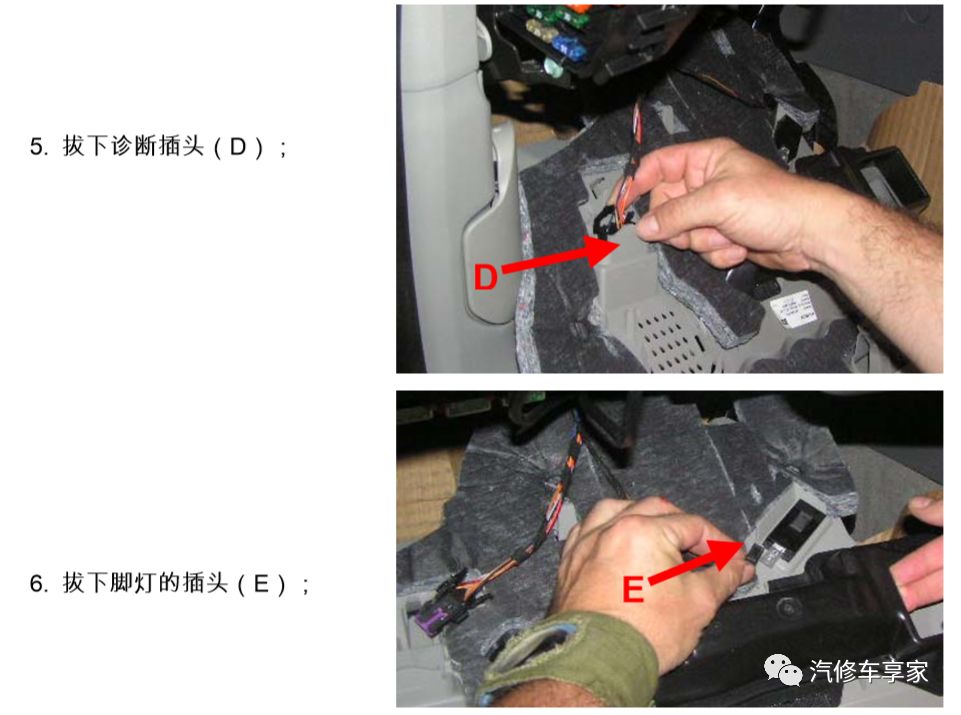 5. 拔下诊断插头（D）；

D

6. 拔下脚灯的插头（E）；

E

汽修车享家