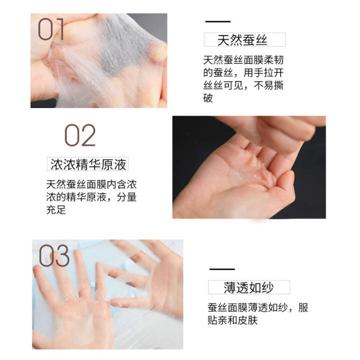 01

天然蚕丝

天然蚕丝面膜柔韧的蚕丝，用手拉开丝丝可见，不易撕破

02

浓浓精华原液

天然蚕丝面膜内含浓浓的精华原液，分量充足

03

薄透如纱

蚕丝面膜薄透如纱，服贴亲和皮肤