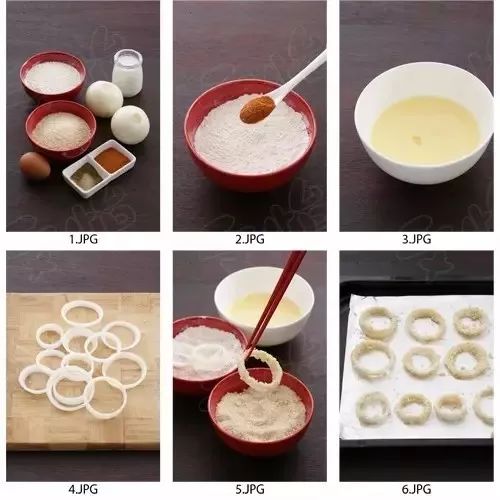 1.JPG

2.JPG

3.JPG

4.JPG

5.JPG

6.JPG