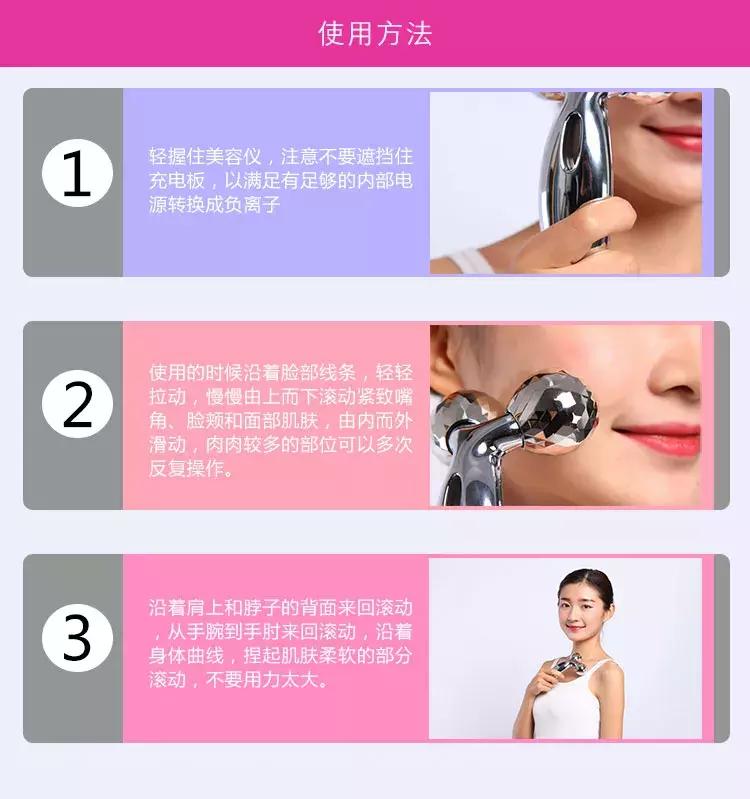 使用方法

1

轻握住美容仪，注意不要遮挡住充电板，以满足有足够的内部电源转换成负离子

2

使用的时候沿着脸部线条，轻轻拉动，慢慢由上而下滚动紧致嘴角、脸颊和面部肌肤，由内而外滑动，肉肉较多的部位可以多次反复操作。

3

沿着肩上和脖子的背面来回滚动，从手腕到手肘来回滚动，沿着身体曲线，捏起肌肤柔软的部分滚动，不要用力太大。