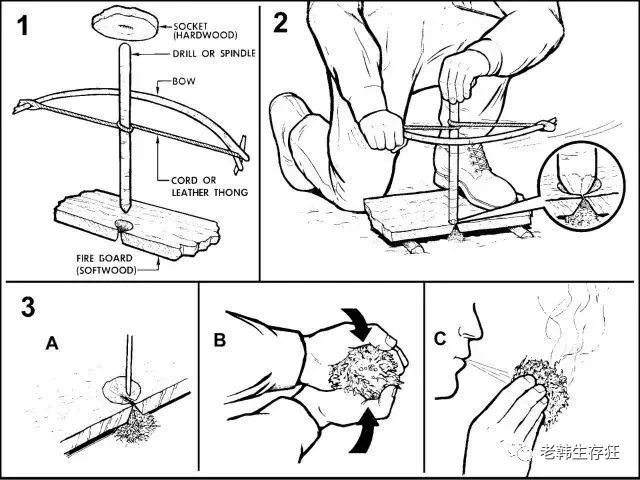 1

SOCKET (HARDWOOD)

DRILL OR SPINDLE

BOW

CORD OR LEATHER THONG

FIRE BOARD (SOFTWOOD)

2

3

A

B

C

老韩生存狂