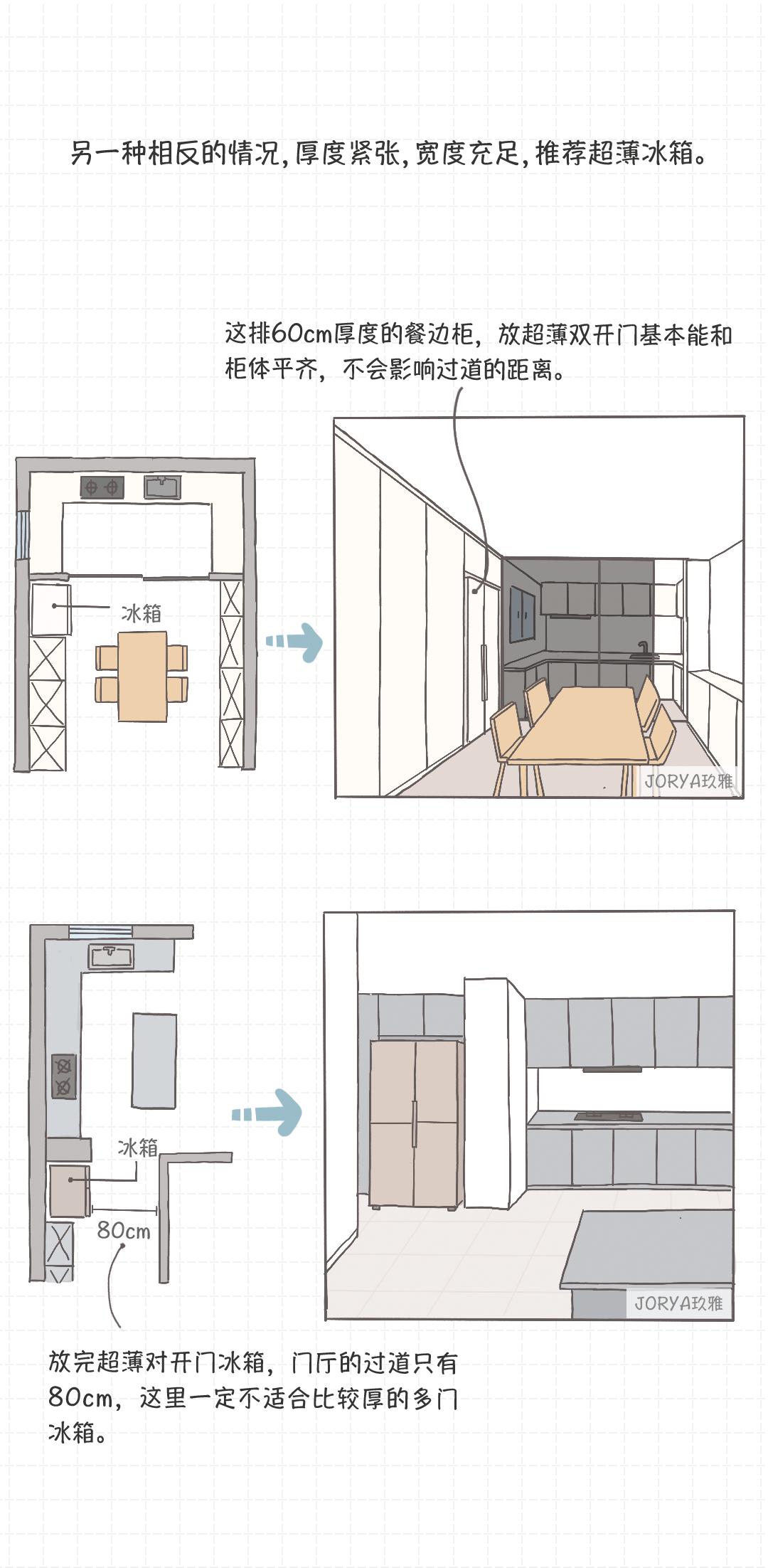 另一种相反的情况，厚度紧张，宽度充足，推荐超薄冰箱。

这排60cm厚度的餐边柜，放超薄双开门基本能和柜体平齐，不会影响过道的距离。

冰箱

JORYA玖雅

冰箱

80cm

JORYA玖雅

放完超薄对开门冰箱，门厅的过道只有80cm，这里一定不适合比较厚的多门冰箱。