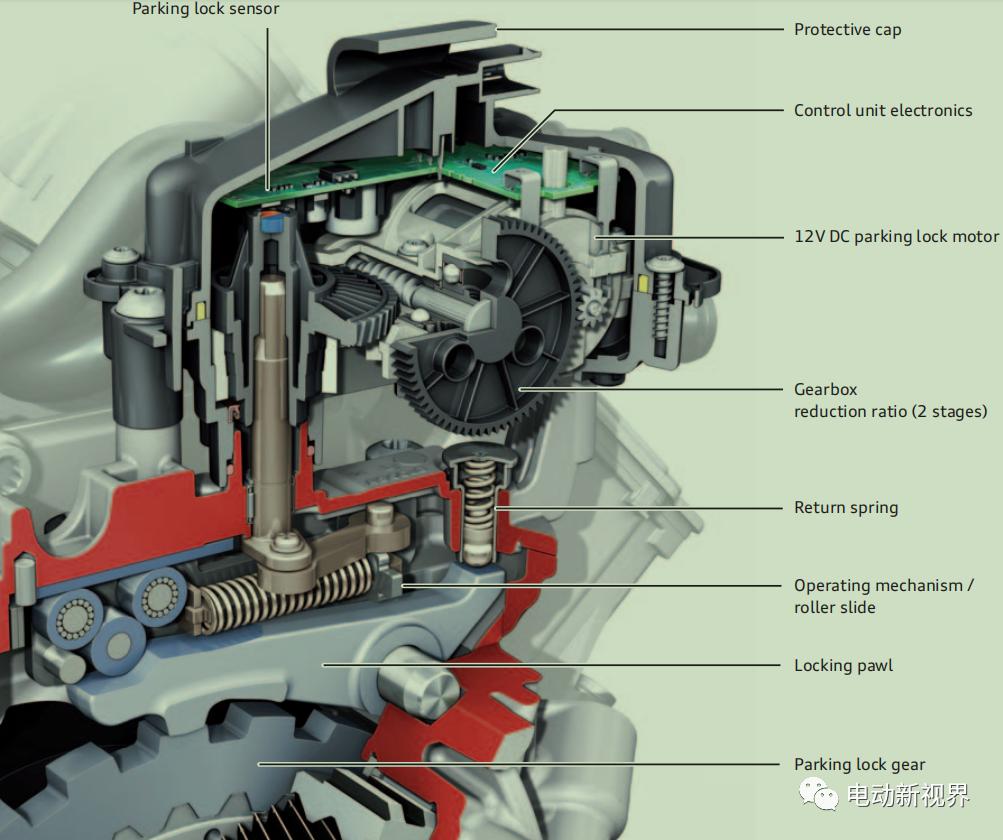 Parking lock sensor

Protective cap

Control unit electronics

12V DC parking lock motor

Gearbox
reduction ratio (2 stages)

Return spring

Operating mechanism / roller slide

Locking pawl

Parking lock gear

电动新视界