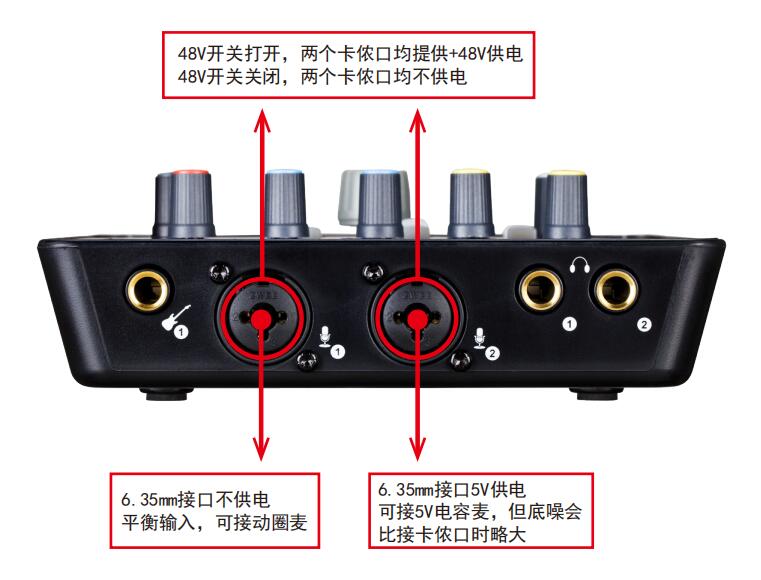 48V开关打开，两个卡侬口均提供+48V供电
48V开关关闭，两个卡侬口均不供电

1

1

2

1

2

6.35mm接口不供电
平衡输入，可接动圈麦

6.35mm接口5V供电
可接5V电容麦，但底噪会比接卡侬口时略大