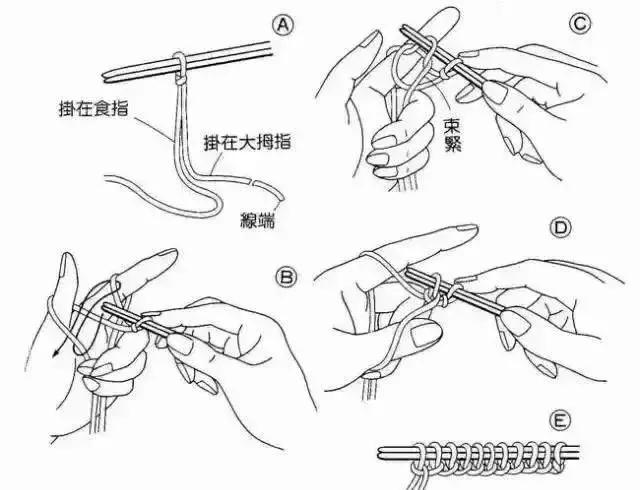 A
掛在食指
掛在大拇指
線端

C
束緊

B

D

E