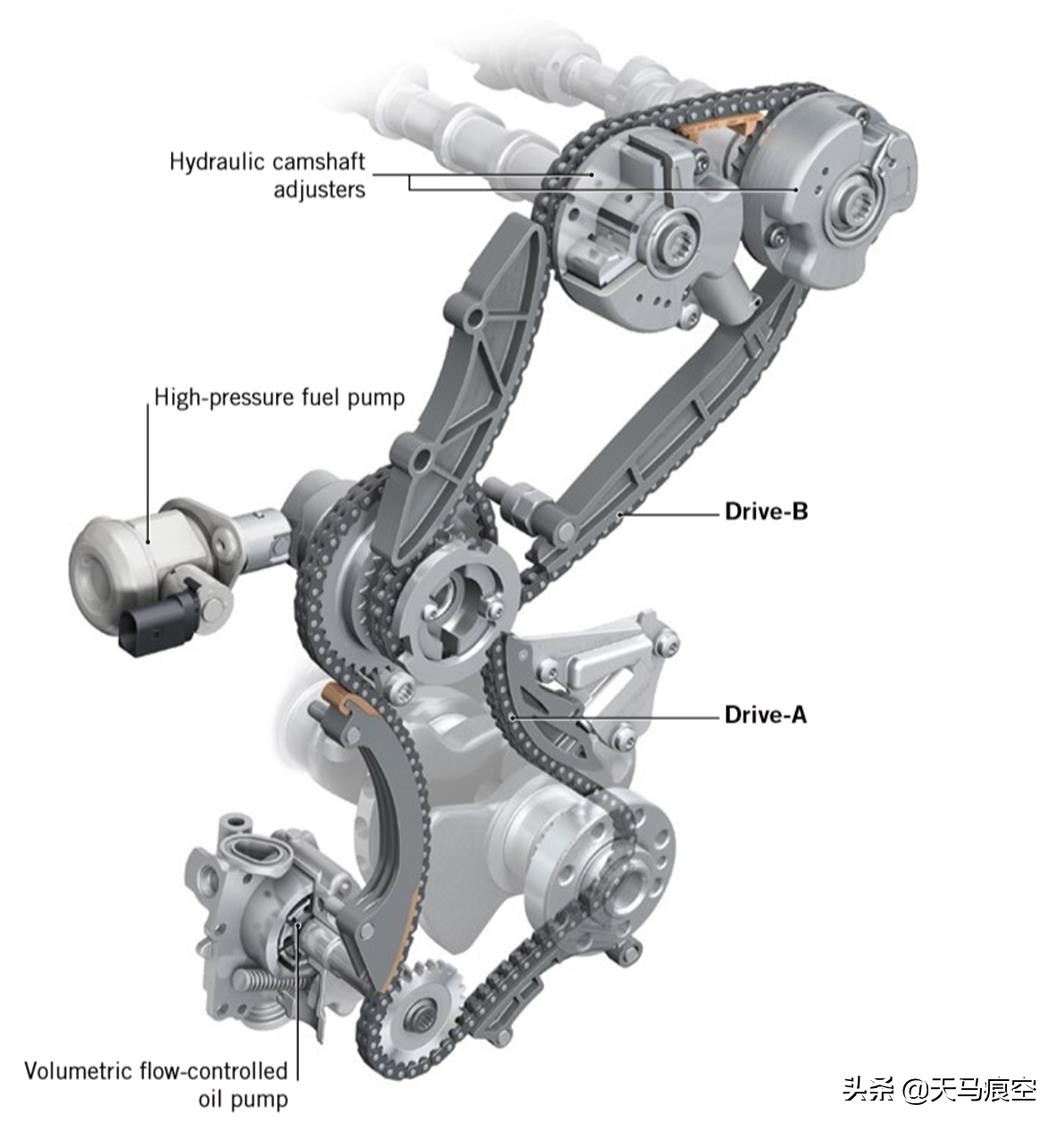 Hydraulic camshaft adjusters

High-pressure fuel pump

Drive-B

Drive-A

Volumetric flow-controlled oil pump

头条 @天马痕空