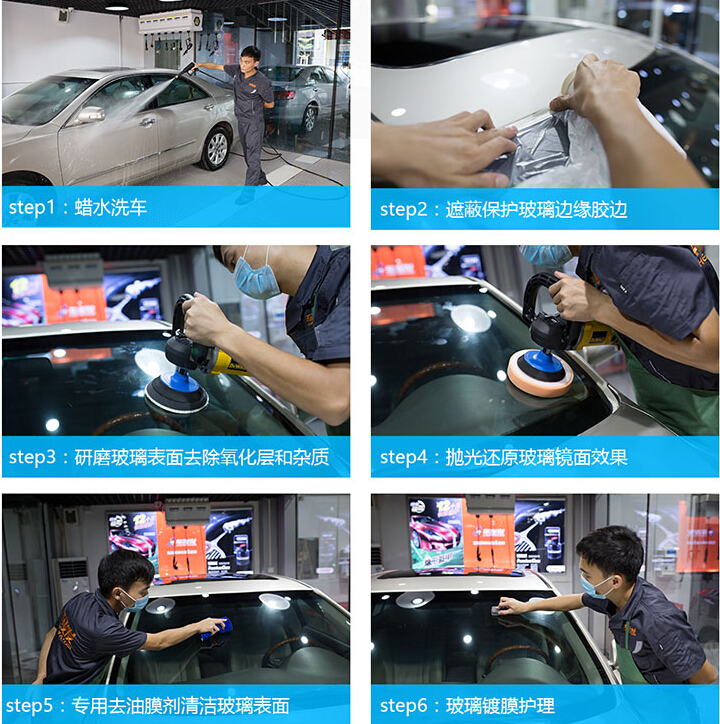 step1：蜡水洗车

step2：遮蔽保护玻璃边缘胶边

step3：研磨玻璃表面去除氧化层和杂质

step4：抛光还原玻璃镜面效果

step5：专用去油膜剂清洁玻璃表面

step6：玻璃镀膜护理