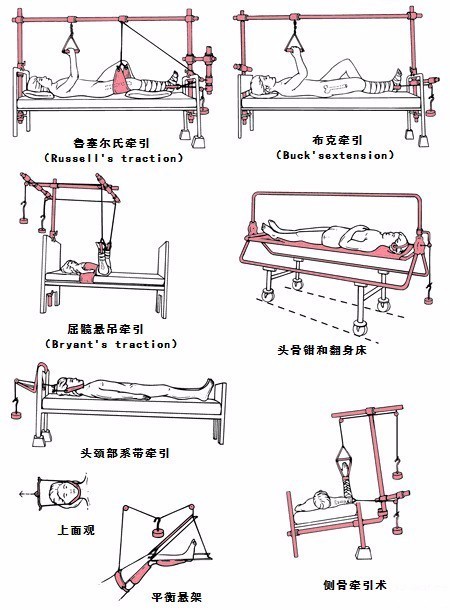 鲁塞尔氏牵引
(Russell's traction)

布克牵引
(Buck'sextension)

屈髋悬吊牵引
(Bryant's traction)

头骨钳和翻身床

头颈部系带牵引

上面观

平衡悬架

侧骨牵引术