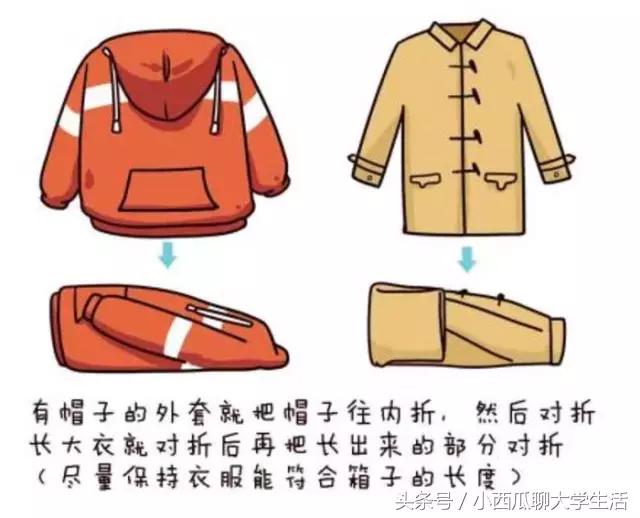 有帽子的外套就把帽子往内折，然后对折
长大衣就对折后再把长出来的部分对折
（尽量保持衣服能符合箱子的长度）

头条号 / 小西瓜聊大学生活