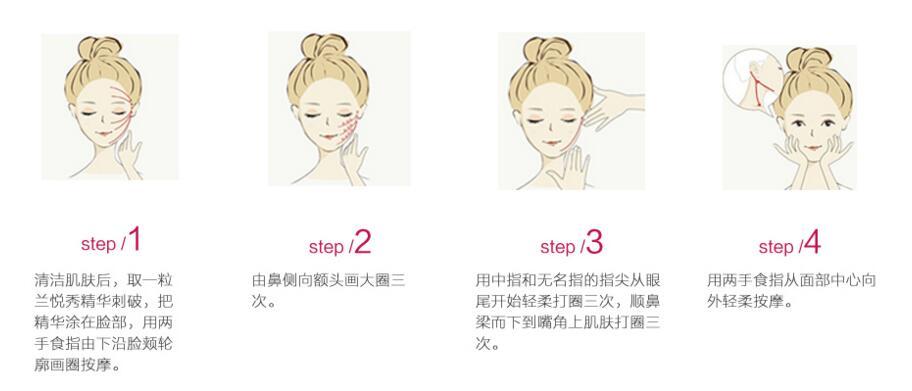 step /1

清洁肌肤后，取一粒兰悦秀精华刺破，把精华涂在脸部，用两手食指由下沿脸颊轮廓画圈按摩。

step /2

由鼻侧向额头画大圈三次。

step /3

用中指和无名指的指尖从眼尾开始轻柔打圈三次，顺鼻梁而下到嘴角上肌肤打圈三次。

step /4

用两手食指从面部中心向外轻柔按摩。