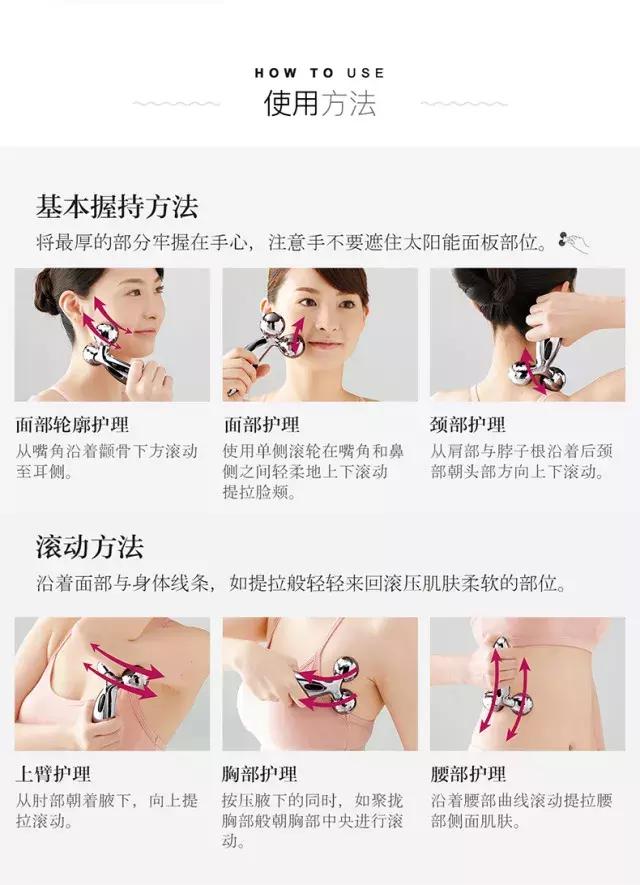 HOW TO USE
使用方法

基本握持方法
将最厚的部分牢握在手心，注意手不要遮住太阳能面板部位。

面部轮廓护理
从嘴角沿着颧骨下方滚动至耳侧。

面部护理
使用单侧滚轮在嘴角和鼻侧之间轻柔地上下滚动提拉脸颊。

颈部护理
从肩部与脖子根沿着后颈部朝头部方向上下滚动。

滚动方法
沿着面部与身体线条，如提拉般轻轻来回滚压肌肤柔软的部位。

上臂护理
从肘部朝着腋下，向上提拉滚动。

胸部护理
按压腋下的同时，如聚拢胸部般朝胸部中央进行滚动。

腰部护理
沿着腰部曲线滚动提拉腰部侧面肌肤。