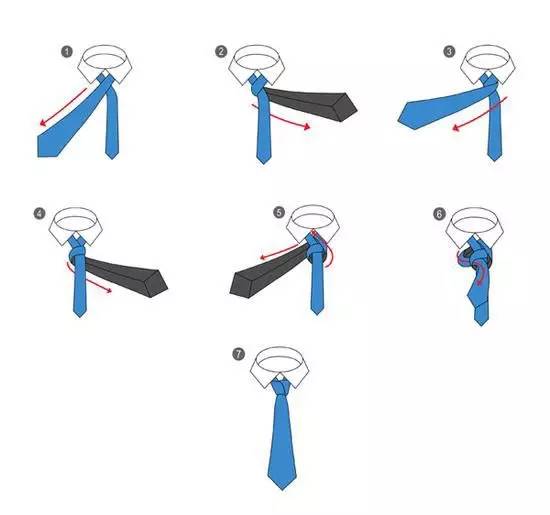 1
2
3
4
5
6
7