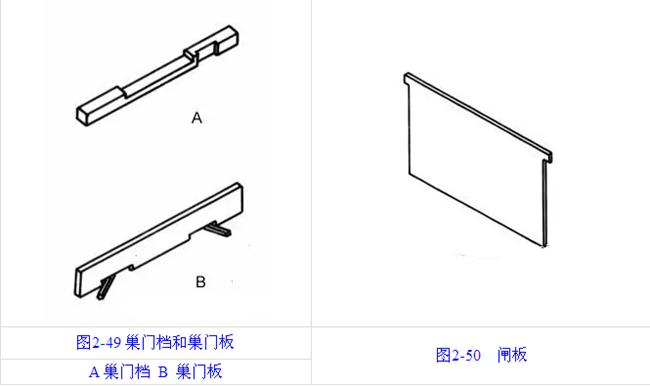 A

B

图2-49 巢门档和巢门板

A 巢门档 B 巢门板

图2-50 闸板