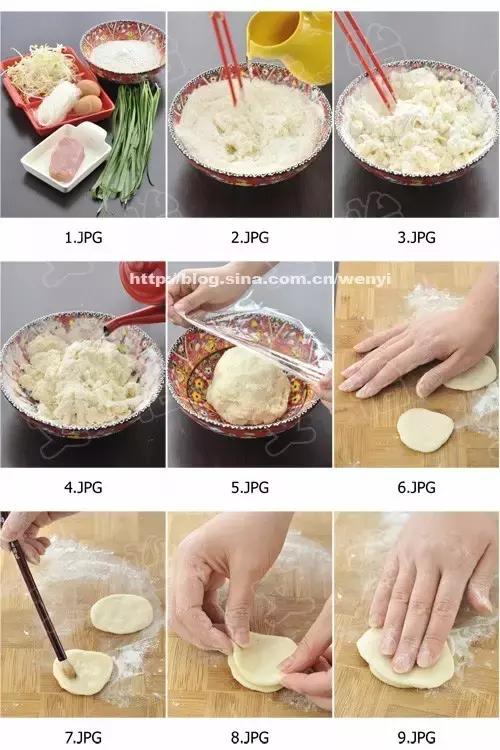 1.JPG

2.JPG

3.JPG

http://blog.sina.com.cn/wenyi

4.JPG

5.JPG

6.JPG

7.JPG

8.JPG

9.JPG