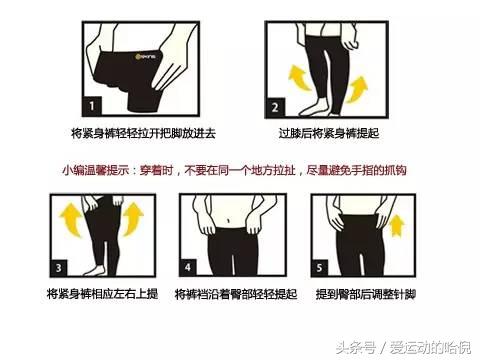 1

将紧身裤轻轻拉开把脚放进去

2

过膝后将紧身裤提起

小编温馨提示：穿着时，不要在同一个地方拉扯，尽量避免手指的抓钩

3

将紧身裤相应左右上提

4

将裤裆沿着臀部轻轻提起

5

提到臀部后调整针脚

头条号 / 爱运动的哈倪