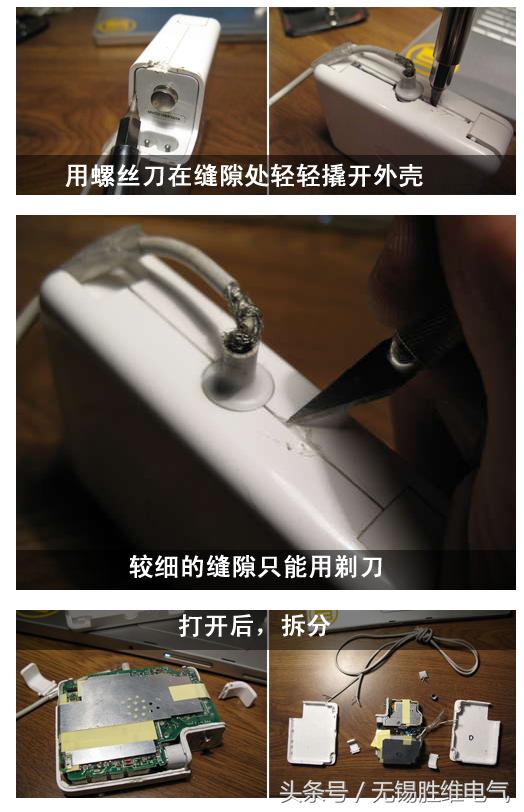 用螺丝刀在缝隙处轻轻撬开外壳

较细的缝隙只能用剃刀

打开后，拆分

头条号 / 无锡胜维电气