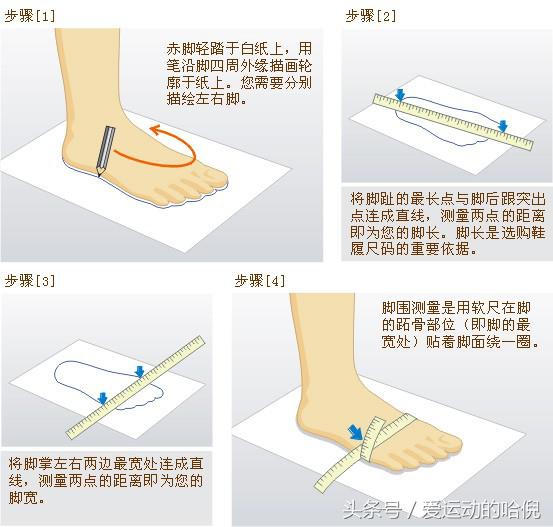 步骤[1]

赤脚轻踏于白纸上，用笔沿脚四周外缘描画轮廓于纸上。您需要分别描绘左右脚。

步骤[2]

将脚趾的最长点与脚后跟突出点连成直线，测量两点的距离即为您的脚长。脚长是选购鞋履尺码的重要依据。

步骤[3]

将脚掌左右两边最宽处连成直线，测量两点的距离即为您的脚宽。

步骤[4]

脚围测量是用软尺在脚的跖骨部位（即脚的最宽处）贴着脚面绕一圈。

头条号 / 爱运动的哈倪