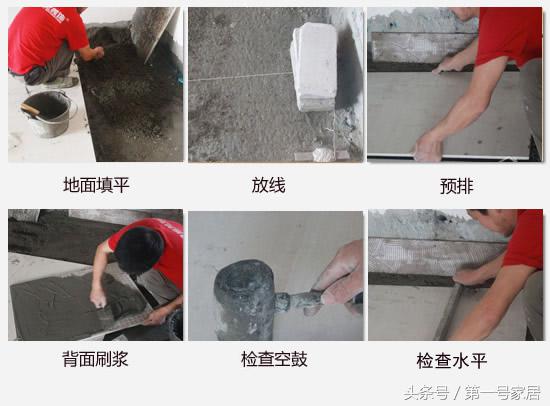 地面填平

放线

预排

背面刷浆

检查空鼓

检查水平

头条号 / 第一号家居