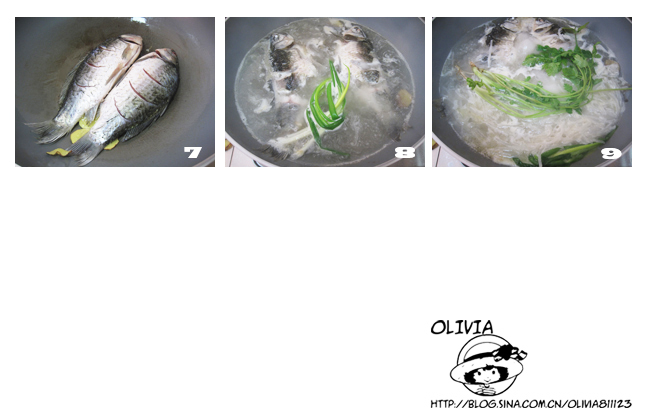 7

8

9

OLIVIA

HTTP://BLOG.SINA.COM.CN/OLIVIA811123