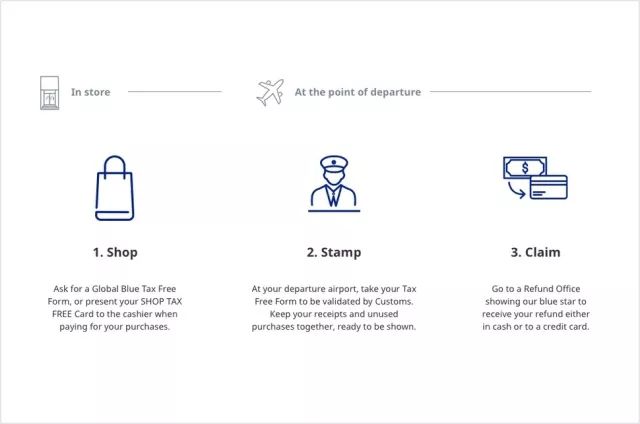 In store

At the point of departure

$

1. Shop

Ask for a Global Blue Tax Free Form, or present your SHOP TAX FREE Card to the cashier when paying for your purchases.

2. Stamp

At your departure airport, take your Tax Free Form to be validated by Customs. Keep your receipts and unused purchases together, ready to be shown.

3. Claim

Go to a Refund Office showing our blue star to receive your refund either in cash or to a credit card.